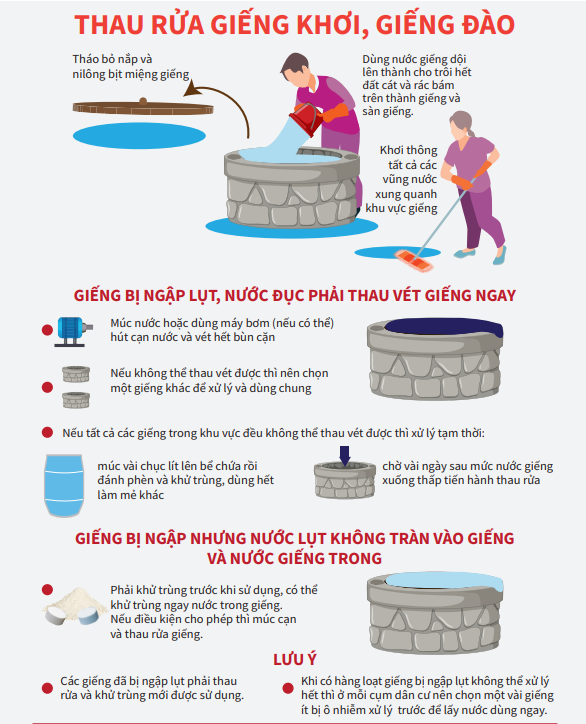 THAU RỬA GIẾNG KHƠI, GIẾNG ĐÀO

Tháo bỏ nắp và nilông bịt miệng giếng

Dùng nước giếng dội lên thành cho trôi hết đất cát và rác bám trên thành giếng và sàn giếng.

Khơi thông tất cả các vũng nước xung quanh khu vực giếng

GIẾNG BỊ NGẬP LỤT, NƯỚC ĐỤC PHẢI THAU VÉT GIẾNG NGAY

Múc nước hoặc dùng máy bơm (nếu có thể) hút cạn nước và vét hết bùn cặn

Nếu không thể thau vét được thì nên chọn một giếng khác để xử lý và dùng chung

Nếu tất cả các giếng trong khu vực đều không thể thau vét được thì xử lý tạm thời:

múc vài chục lít lên bể chứa rồi đánh phèn và khử trùng, dùng hết làm mẻ khác

chờ vài ngày sau mức nước giếng xuống thấp tiến hành thau rửa

GIẾNG BỊ NGẬP NHƯNG NƯỚC LỤT KHÔNG TRÀN VÀO GIẾNG VÀ NƯỚC GIẾNG TRONG

Phải khử trùng trước khi sử dụng, có thể khử trùng ngay nước trong giếng. Nếu điều kiện cho phép thì múc cạn và thau rửa giếng.

LƯU Ý

Các giếng đã bị ngập lụt phải thau rửa và khử trùng mới được sử dụng.

Khi có hàng loạt giếng bị ngập lụt không thể xử lý hết thì ở mỗi cụm dân cư nên chọn một vài giếng ít bị ô nhiễm xử lý trước để lấy nước dùng ngay.